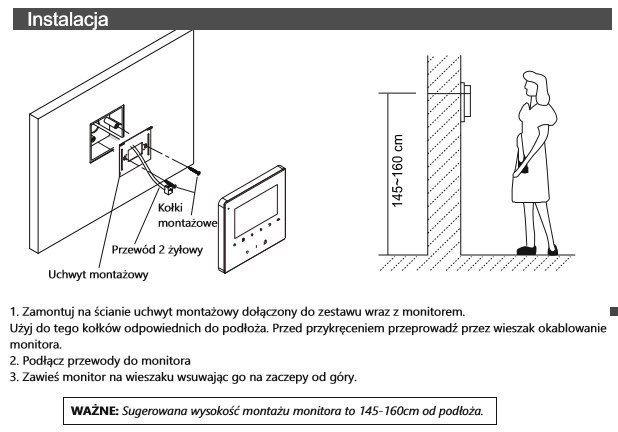 Instalacja

Kołki montażowe

Przewód 2 żyłowy

Uchwyt montażowy

145~160 cm

1. Zamontuj na ścianie uchwyt montażowy dołączony do zestawu wraz z monitorem.
Użyj do tego kołków odpowiednich do podłoża. Przed przykręceniem przeprowadź przez wieszak okablowanie monitora.
2. Podłącz przewody do monitora
3. Zawieś monitor na wieszaku wsuwając go na zaczepy od góry.

WAŻNE: Sugerowana wysokość montażu monitora to 145-160cm od podłoża.